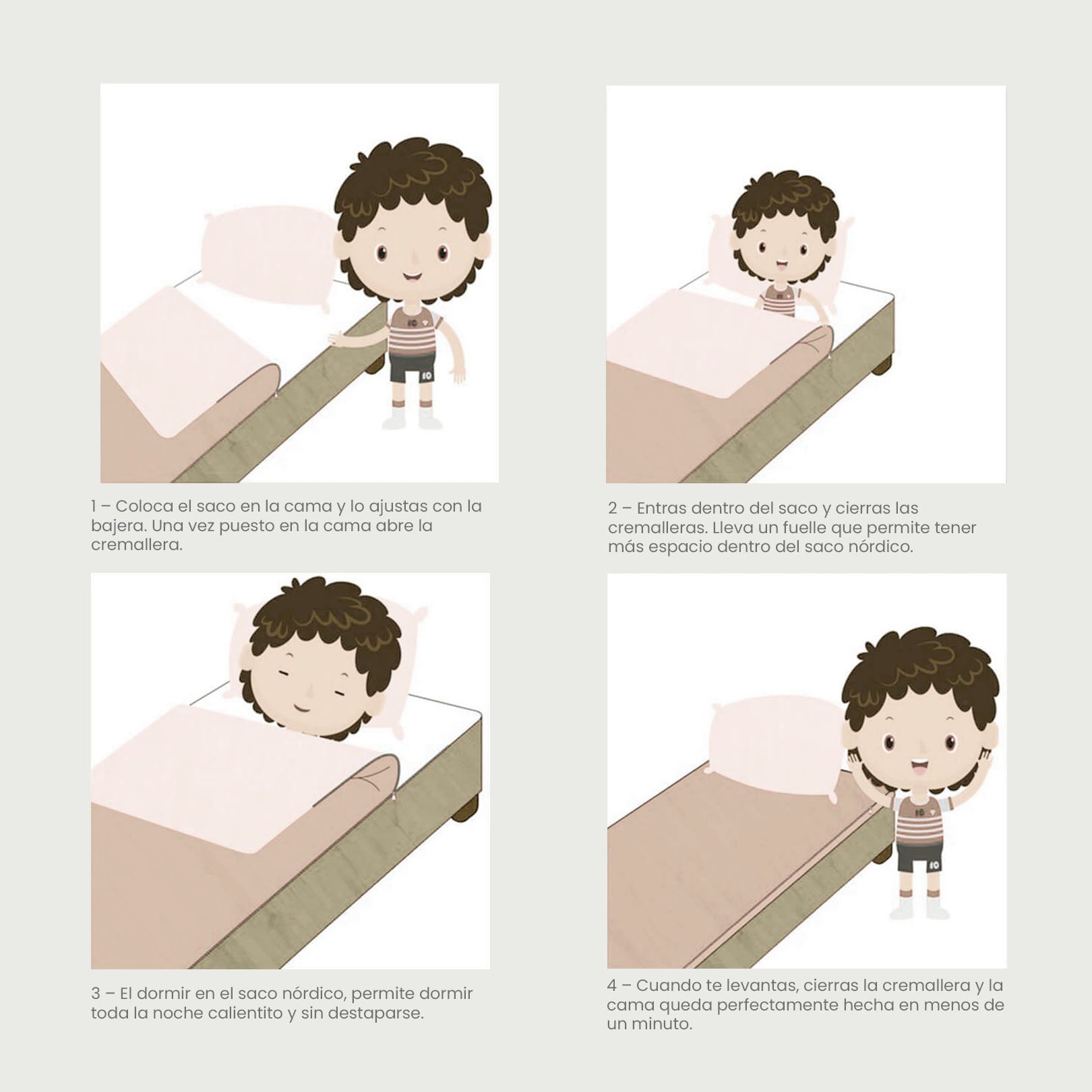 1 – Coloca el saco en la cama y lo ajustas con la bajera. Una vez puesto en la cama abre la cremallera.

2 – Entras dentro del saco y cierras las cremalleras. Lleva un fuelle que permite tener más espacio dentro del saco nórdico.

3 – El dormir en el saco nórdico, permite dormir toda la noche calientito y sin destaparse.

4 – Cuando te levantas, cierras la cremallera y la cama queda perfectamente hecha en menos de un minuto.